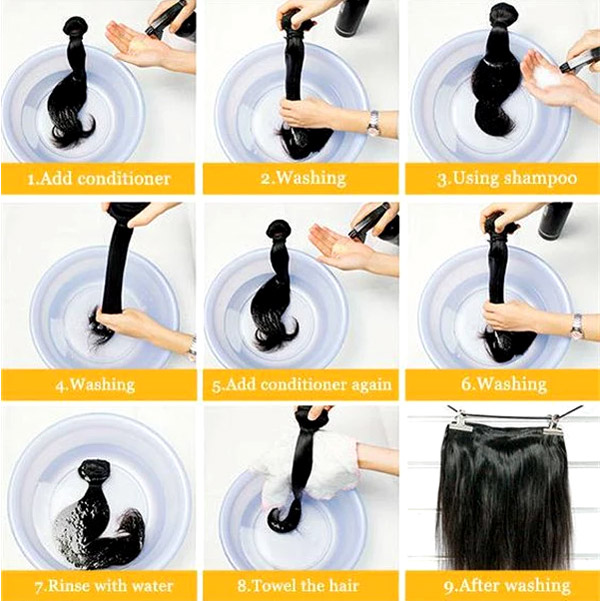 1.Add conditioner

2.Washing

3.Using shampoo

4.Washing

5.Add conditioner again

6.Washing

7.Rinse with water

8.Towel the hair

9.After washing